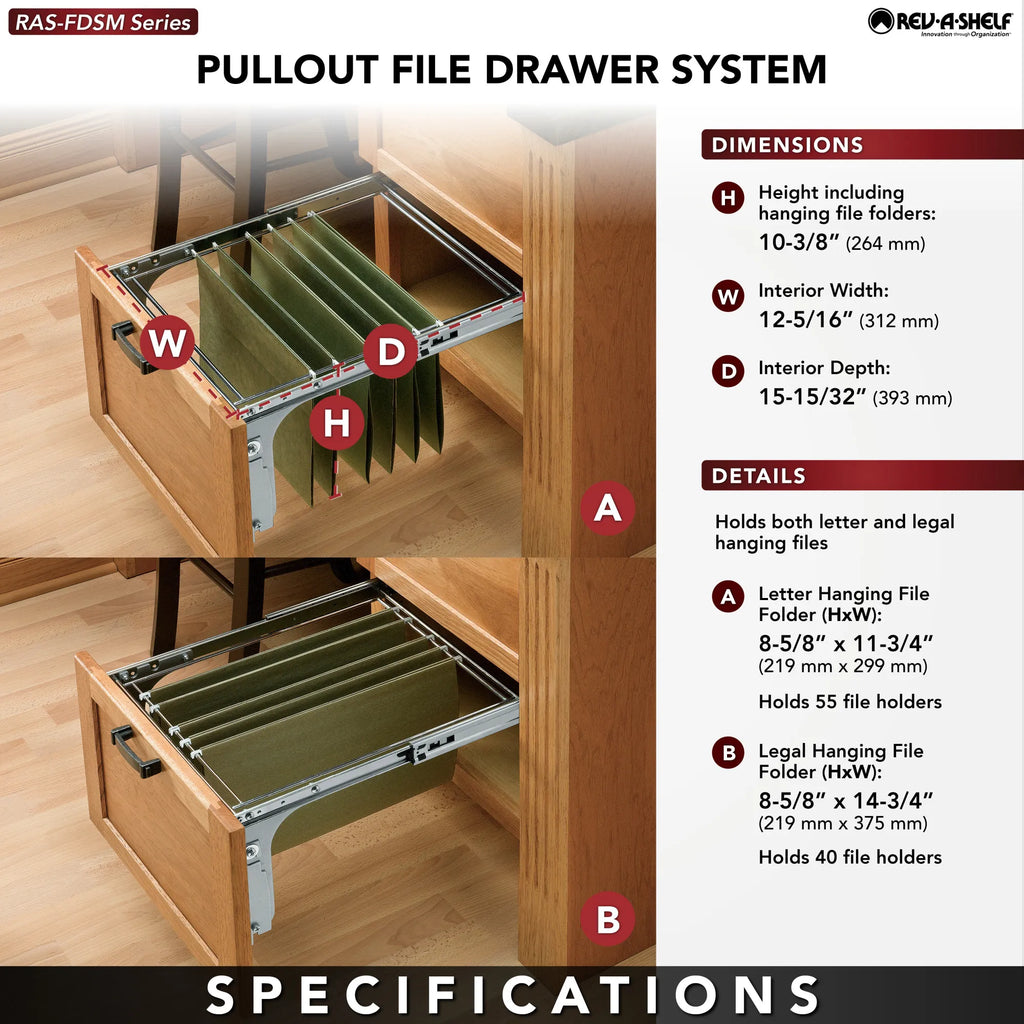 RAS-FDSM Series

REV-A-SHELF
Innovation through Organization

PULLOUT FILE DRAWER SYSTEM

W

D

H

A

B

DIMENSIONS

H Height including hanging file folders:
10-3/8" (264 mm)

W Interior Width:
12-5/16" (312 mm)

D Interior Depth:
15-15/32" (393 mm)

DETAILS

Holds both letter and legal hanging files

A Letter Hanging File Folder (HxW):
8-5/8" x 11-3/4"
(219 mm x 299 mm)

Holds 55 file holders

B Legal Hanging File Folder (HxW):
8-5/8" x 14-3/4"
(219 mm x 375 mm)

Holds 40 file holders

SPECIFICATIONS